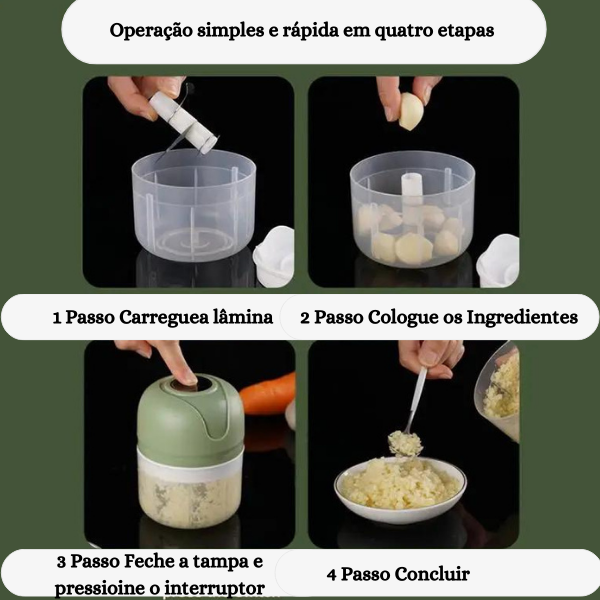 Operação simples e rápida em quatro etapas

1 Passo Carreguea lâmina

2 Passo Cologue os Ingredientes

3 Passo Feche a tampa e pressioine o interruptor

4 Passo Concluir